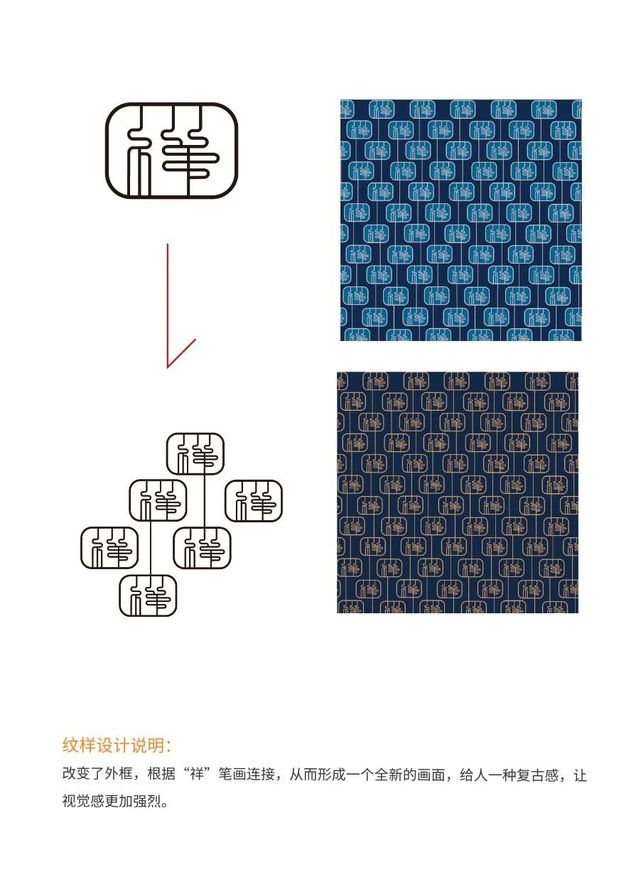 祥

祥

祥

祥

祥

祥

祥

纹样设计说明：

改变了外框，根据“祥”笔画连接，从而形成一个全新的画面，给人一种复古感，让视觉感更加强烈。