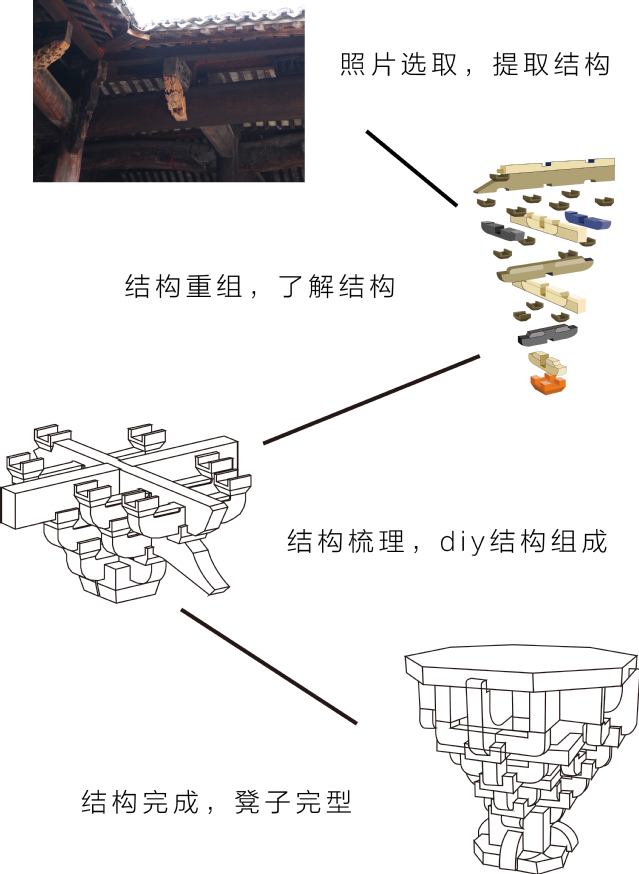 照片选取，提取结构

结构重组，了解结构

结构梳理，diy结构组成

结构完成，凳子完型