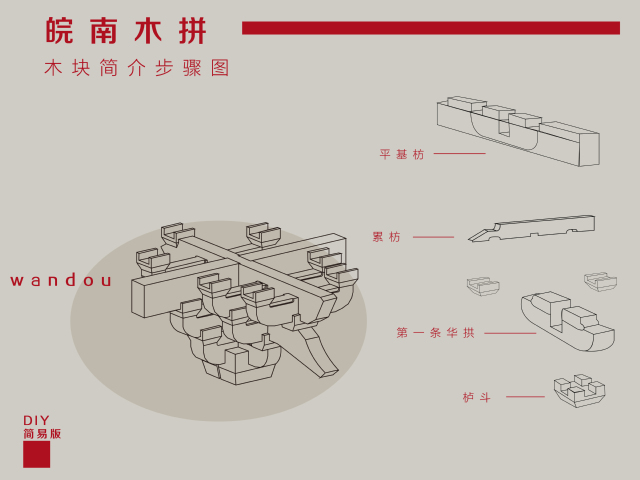 皖南木拼

木块简介步骤图

平基枋

累枋

wandou

第一条华拱

栌斗

DIY
简易版